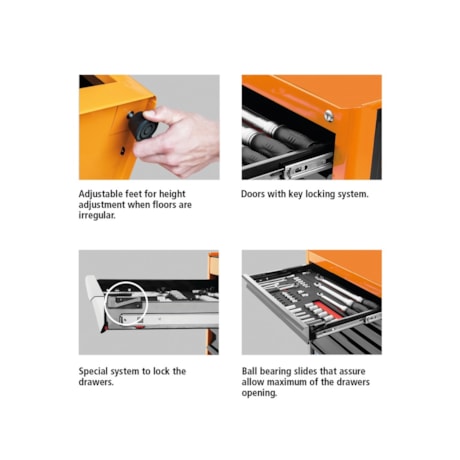 Adjustable feet for height adjustment when floors are irregular.

Doors with key locking system.

Special system to lock the drawers.

Ball bearing slides that assure allow maximum of the drawers opening.