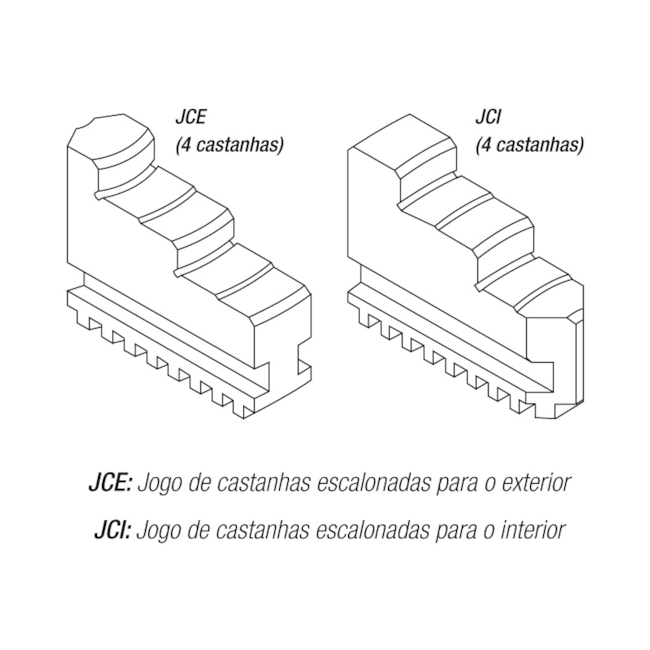 JCE
(4 castanhas)

JCI
(4 castanhas)

JCE: Jogo de castanhas escalonadas para o exterior

JCI: Jogo de castanhas escalonadas para o interior