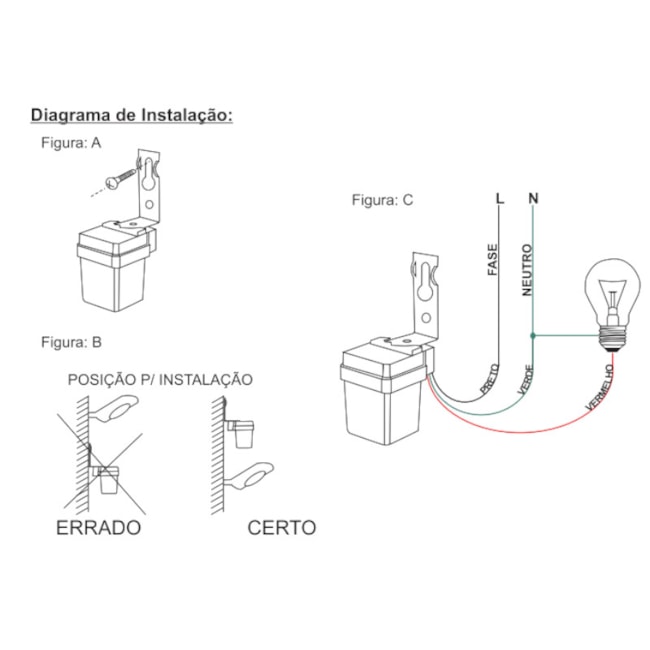 Diagrama de Instalação:

Figura: A

Figura: B

POSIÇÃO P/ INSTALAÇÃO

ERRADO

CERTO

Figura: C

L

N

FASE

NEUTRO

PRETO

VERDE

VERMELHO