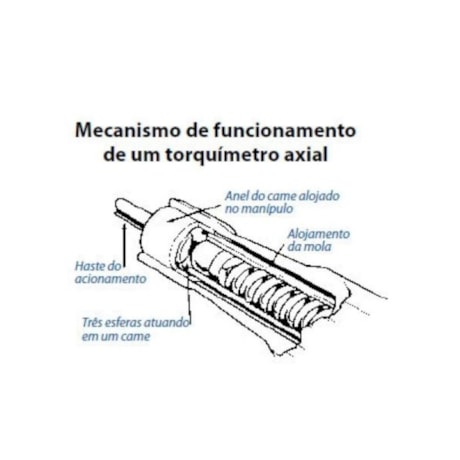 Mecanismo de funcionamento de um torquímetro axial

Anel do came alojado no manípulo

Alojamento da mola

Haste do acionamento

Três esferas atuando em um came