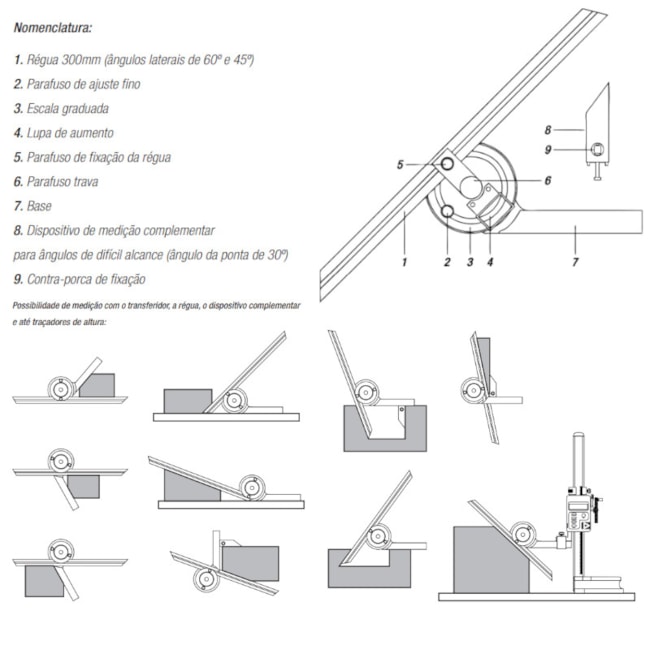 Nomenclatura:

1. Régua 300mm (ângulos laterais de 60º e 45º)

2. Parafuso de ajuste fino

3. Escala graduada

4. Lupa de aumento

5. Parafuso de fixação da régua

6. Parafuso trava

7. Base

8. Dispositivo de medição complementar para ângulos de difícil alcance (ângulo da ponta de 30º)

9. Contra-porca de fixação

Possibilidade de medição com o transferidor, a régua, o dispositivo complementar e até traçadores de altura:

8
9
5
6
1
2
3
4
7